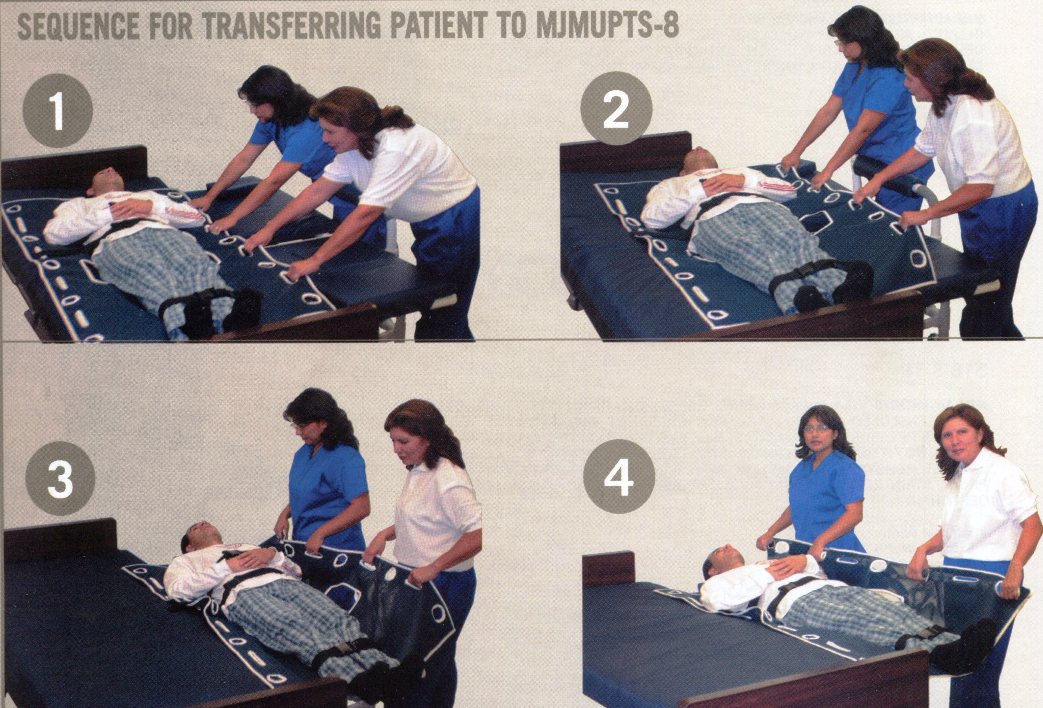 SEQUENCE FOR TRANSFERRING PATIENT TO MJMUPTS-8

1

2

3

4